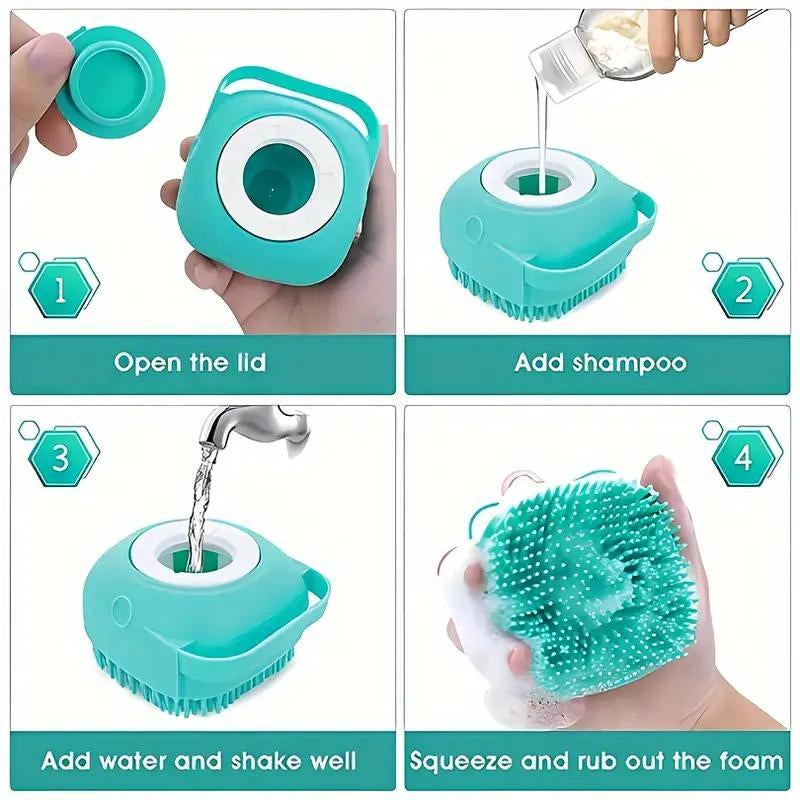 1

Open the lid

2

Add shampoo

3

Add water and shake well

4

Squeeze and rub out the foam